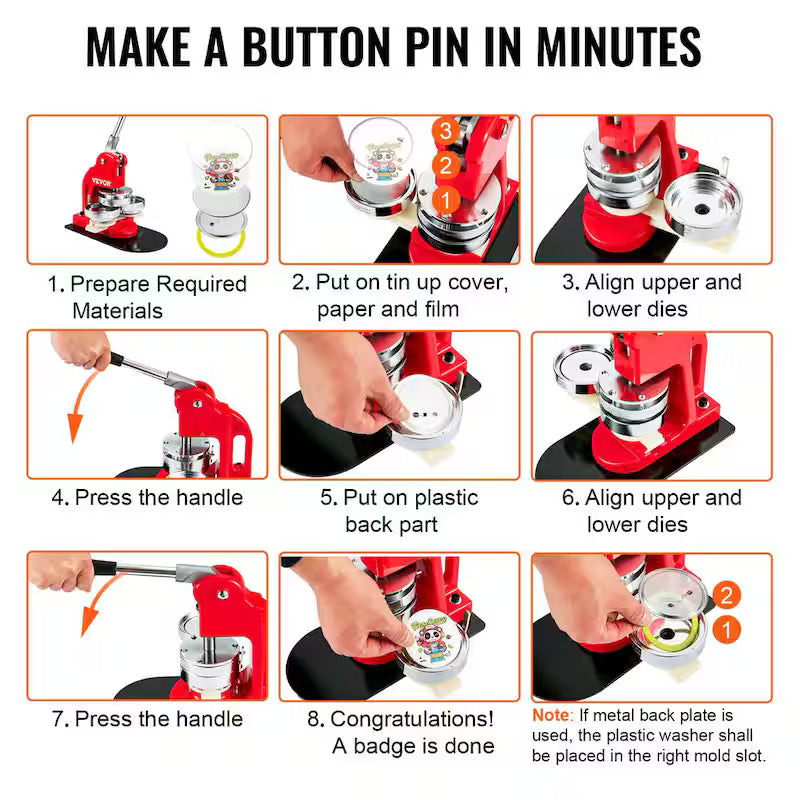 MAKE A BUTTON PIN IN MINUTES

VEVOR

1. Prepare Required Materials

3
2
1

2. Put on tin up cover, paper and film

3. Align upper and lower dies

4. Press the handle

5. Put on plastic back part

6. Align upper and lower dies

7. Press the handle

8. Congratulations! A badge is done

2
1

Note: If metal back plate is used, the plastic washer shall be placed in the right mold slot.